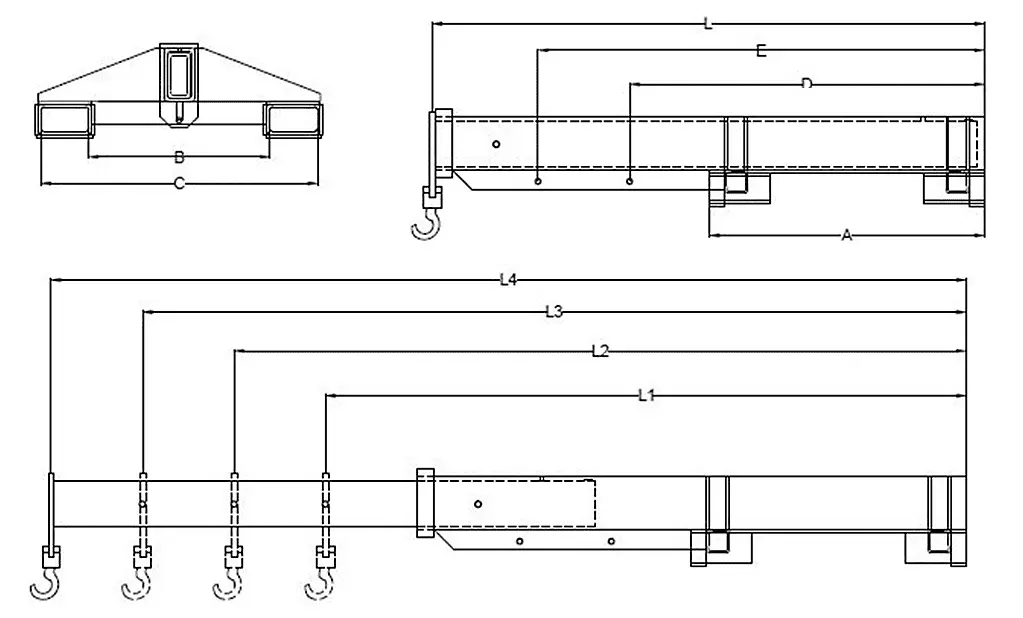 B
C
L
E
D
A
L4
L3
L2
L1